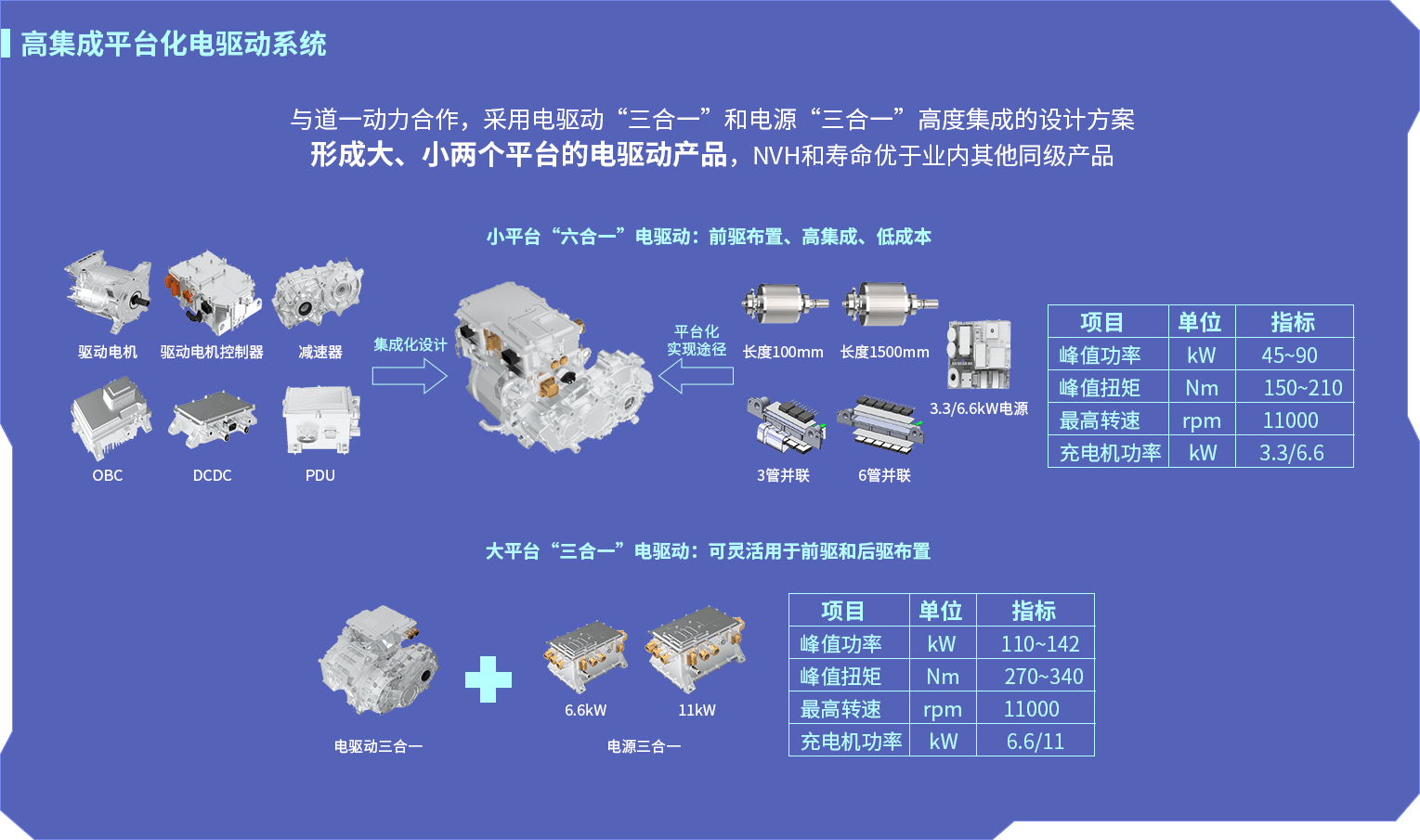 高集成平台化电驱动系统

与道一动力合作，采用电驱动“三合一”和电源“三合一”高度集成的设计方案
形成大、小两个平台的电驱动产品，NVH和寿命优于业内其他同级产品

小平台“六合一”电驱动：前驱布置、高集成、低成本

驱动电机 驱动电机控制器 减速器
OBC DCDC PDU
集成化设计
平台化实现途径
长度100mm 长度1500mm
3.3/6.6kW电源
3管并联 6管并联

| 项目 | 单位 | 指标 |
|---|---|---|
| 峰值功率 | kW | 45~90 |
| 峰值扭矩 | Nm | 150~210 |
| 最高转速 | rpm | 11000 |
| 充电机功率 | kW | 3.3/6.6 |

大平台“三合一”电驱动：可灵活用于前驱和后驱布置

电驱动三合一
6.6kW 11kW
电源三合一

| 项目 | 单位 | 指标 |
|---|---|---|
| 峰值功率 | kW | 110~142 |
| 峰值扭矩 | Nm | 270~340 |
| 最高转速 | rpm | 11000 |
| 充电机功率 | kW | 6.6/11 |